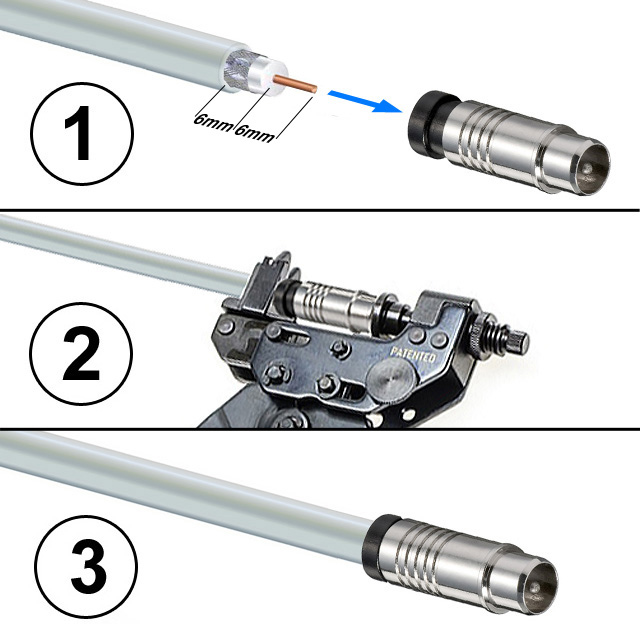 1

6mm 6mm

2

PATENTED

3