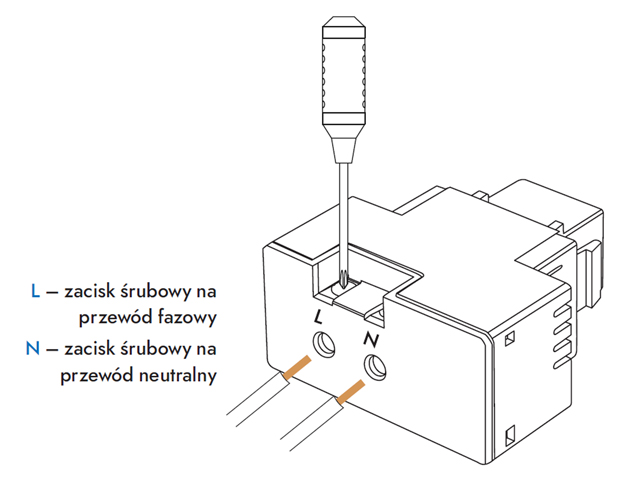 L – zacisk śrubowy na przewód fazowy

N – zacisk śrubowy na przewód neutralny

L

N