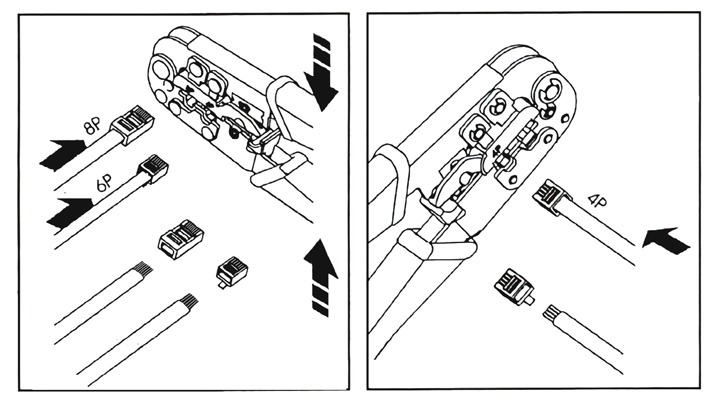 8P
6P
4P