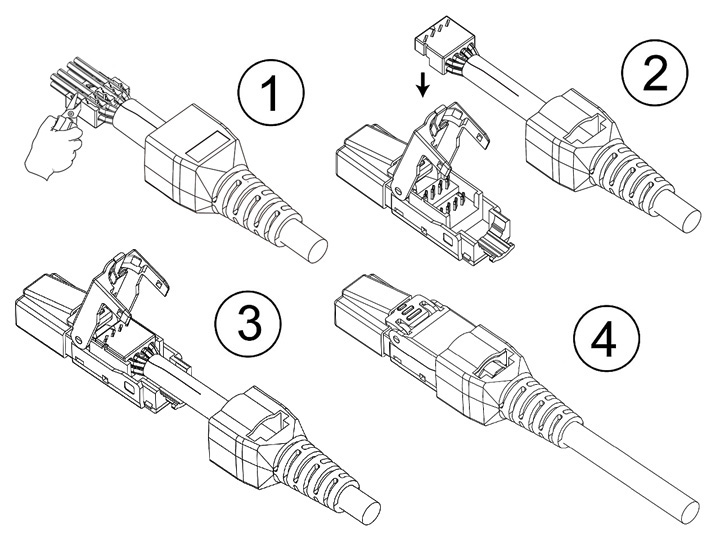 1

2

3

4