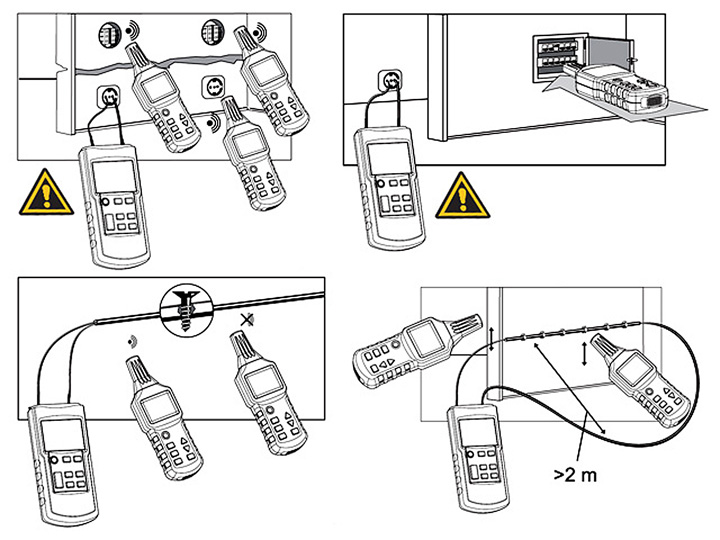 >2 m