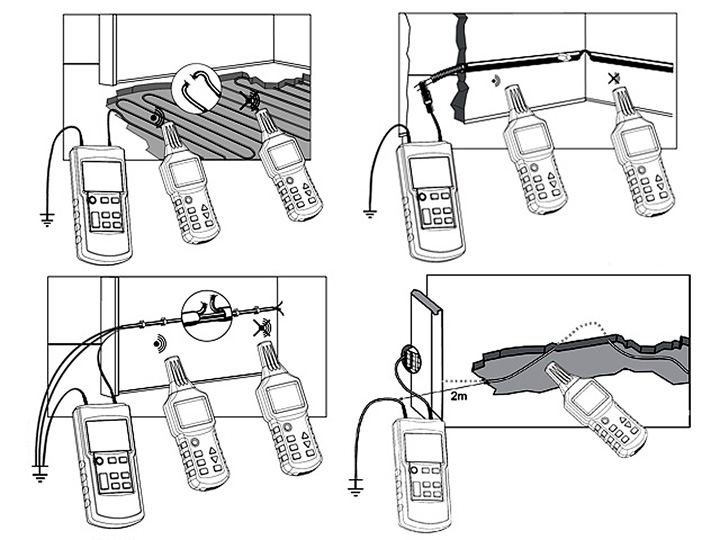 2m