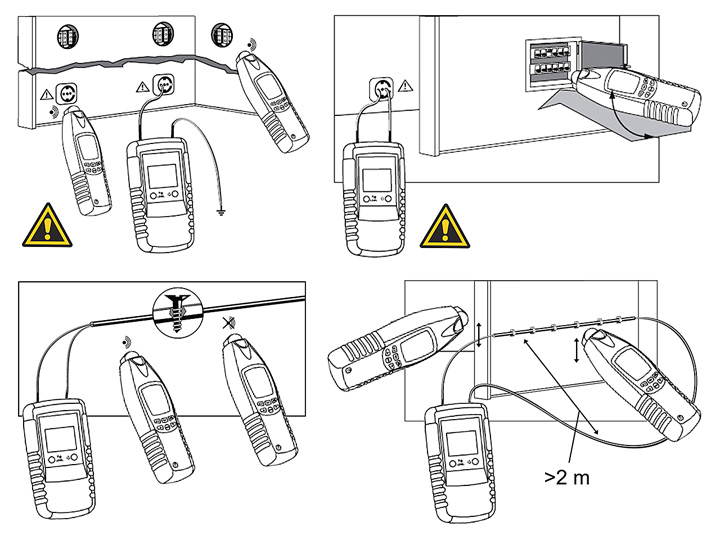 >2 m