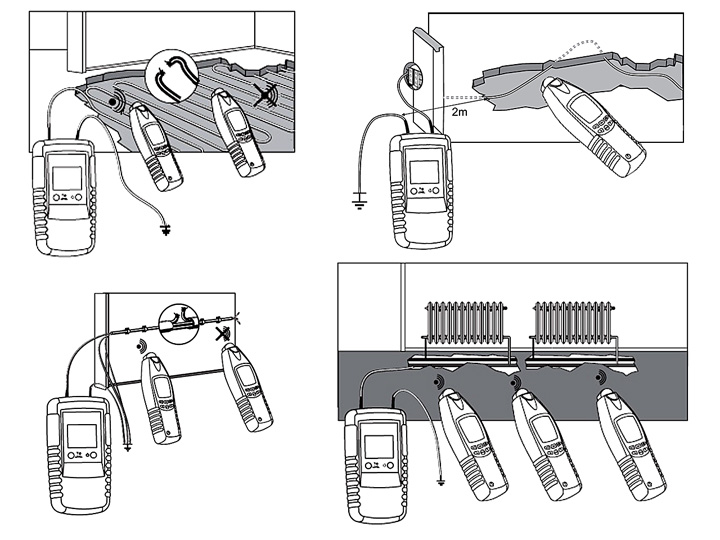 2m